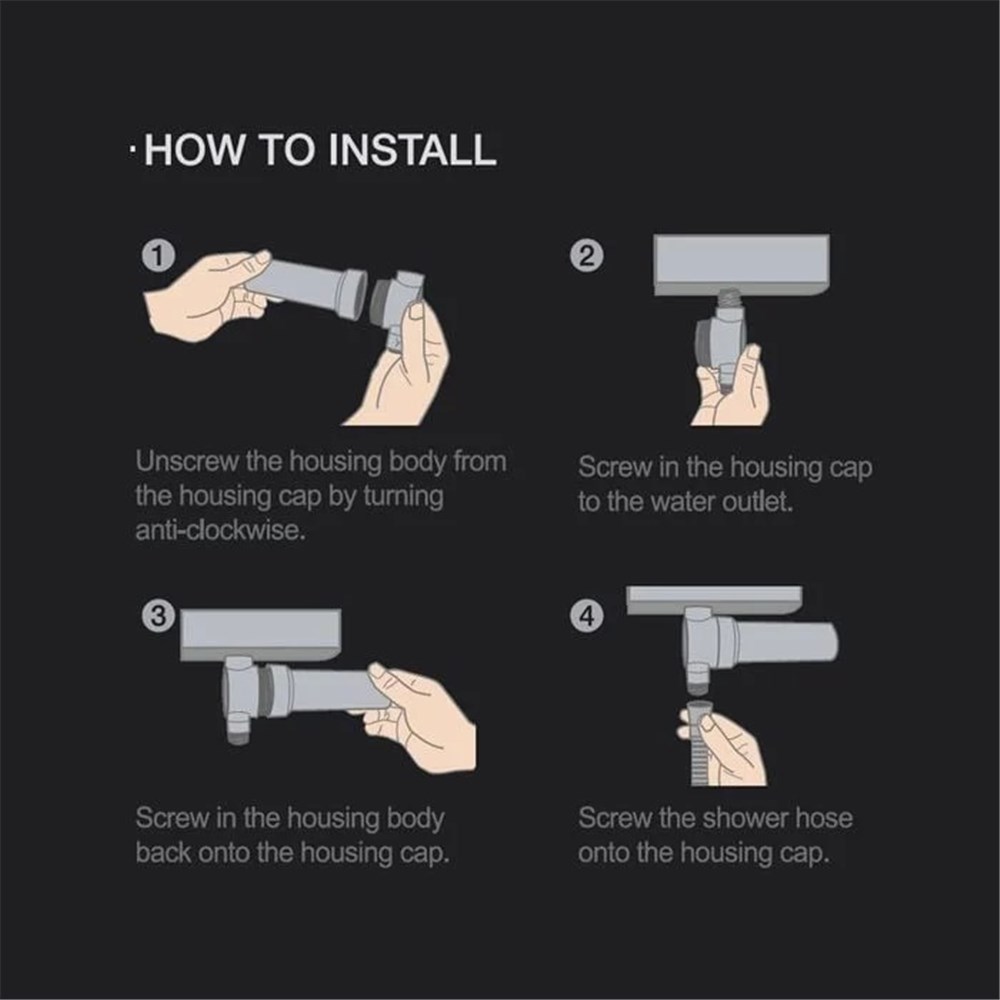 ·HOW TO INSTALL

1

Unscrew the housing body from the housing cap by turning anti-clockwise.

2

Screw in the housing cap to the water outlet.

3

Screw in the housing body back onto the housing cap.

4

Screw the shower hose onto the housing cap.